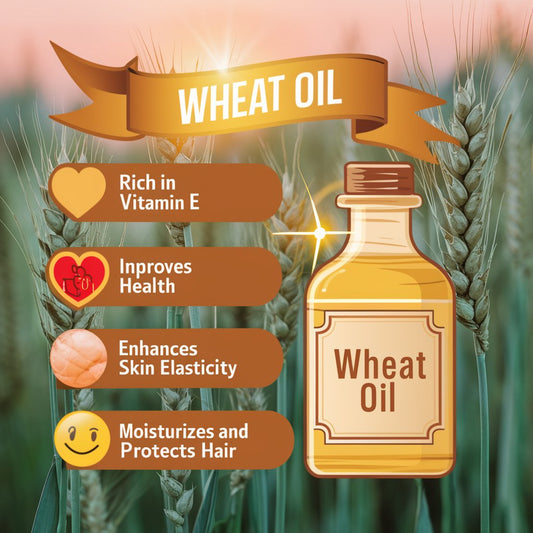 WHEAT OIL

Rich in Vitamin E

Inproves Health

Enhances Skin Elasticity

Moisturizes and Protects Hair

Wheat Oil